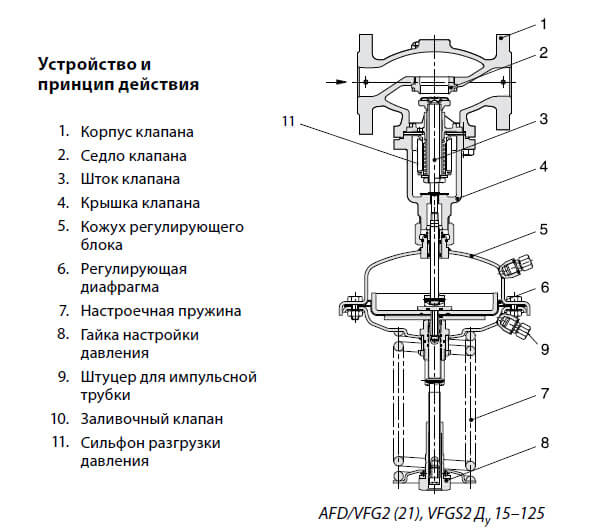 Устройство и принцип действия

1. Корпус клапана
2. Седло клапана
3. Шток клапана
4. Крышка клапана
5. Кожух регулирующего блока
6. Регулирующая диафрагма
7. Настроечная пружина
8. Гайка настройки давления
9. Штуцер для импульсной трубки
10. Заливочный клапан
11. Сильфон разгрузки давления

1
2
11
3
4
5
6
9
7
8

AFD/VFG2 (21), VFGS2 $Д_у$ 15–125